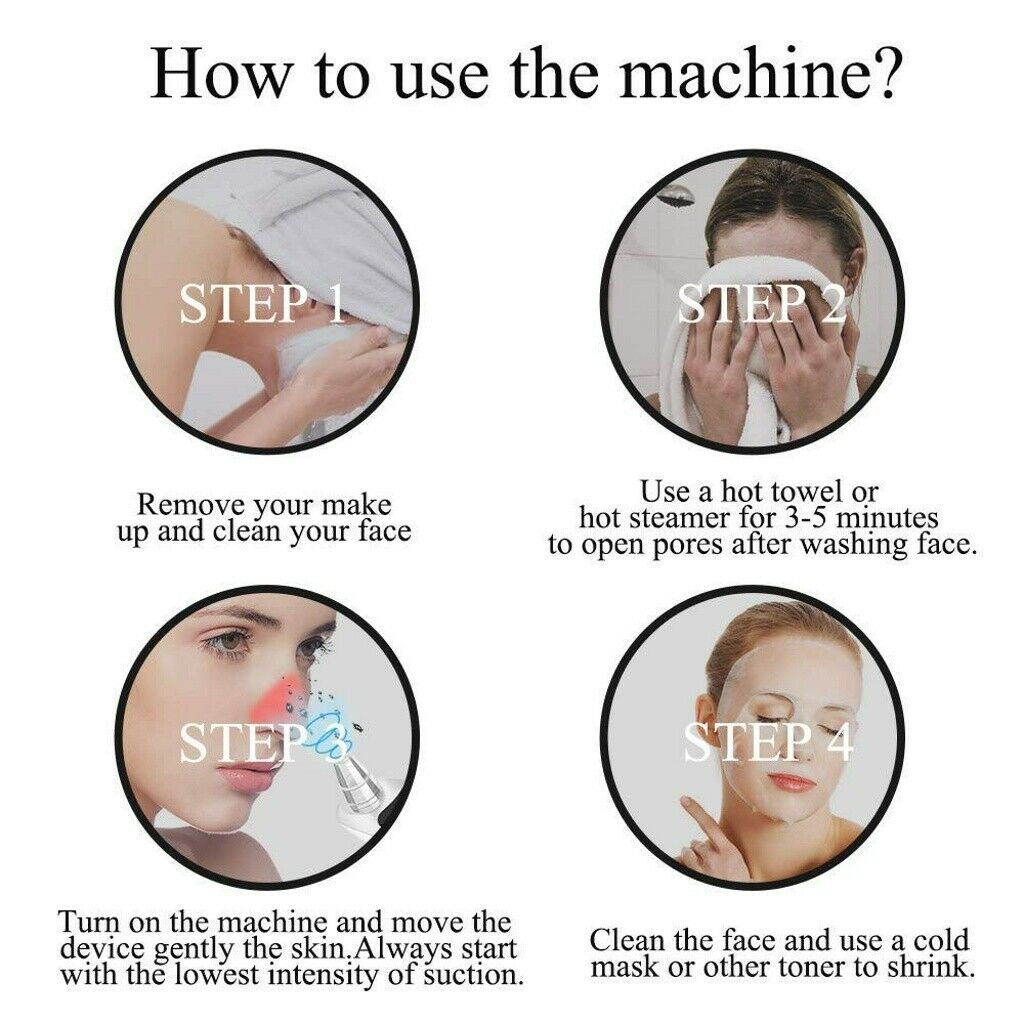 How to use the machine?

STEP 1

Remove your make up and clean your face

STEP 2

Use a hot towel or hot steamer for 3-5 minutes to open pores after washing face.

STEP 3

Turn on the machine and move the device gently the skin.Always start with the lowest intensity of suction.

STEP 4

Clean the face and use a cold mask or other toner to shrink.