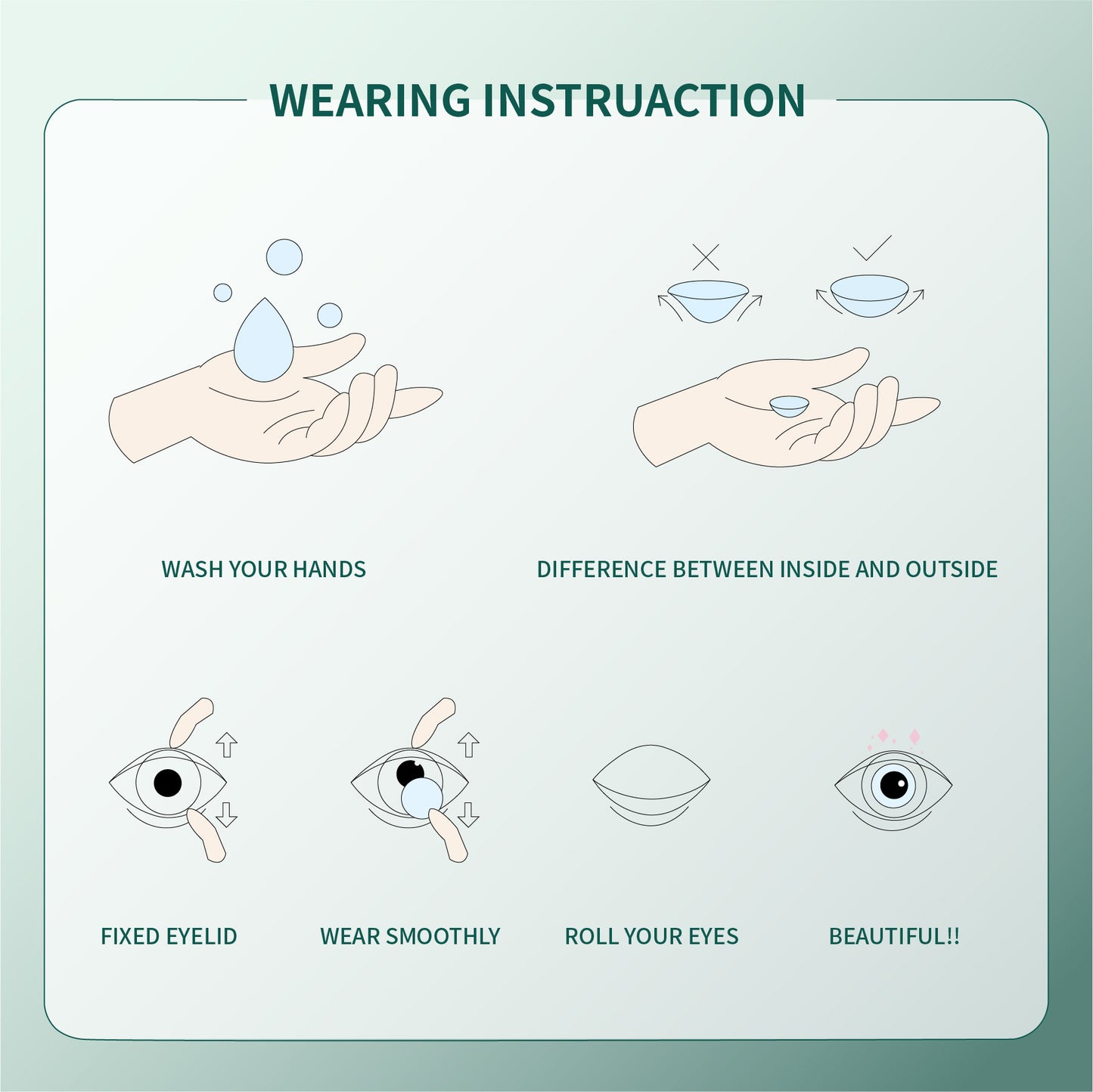 WEARING INSTRUACTION

WASH YOUR HANDS

DIFFERENCE BETWEEN INSIDE AND OUTSIDE

FIXED EYELID

WEAR SMOOTHLY

ROLL YOUR EYES

BEAUTIFUL!!