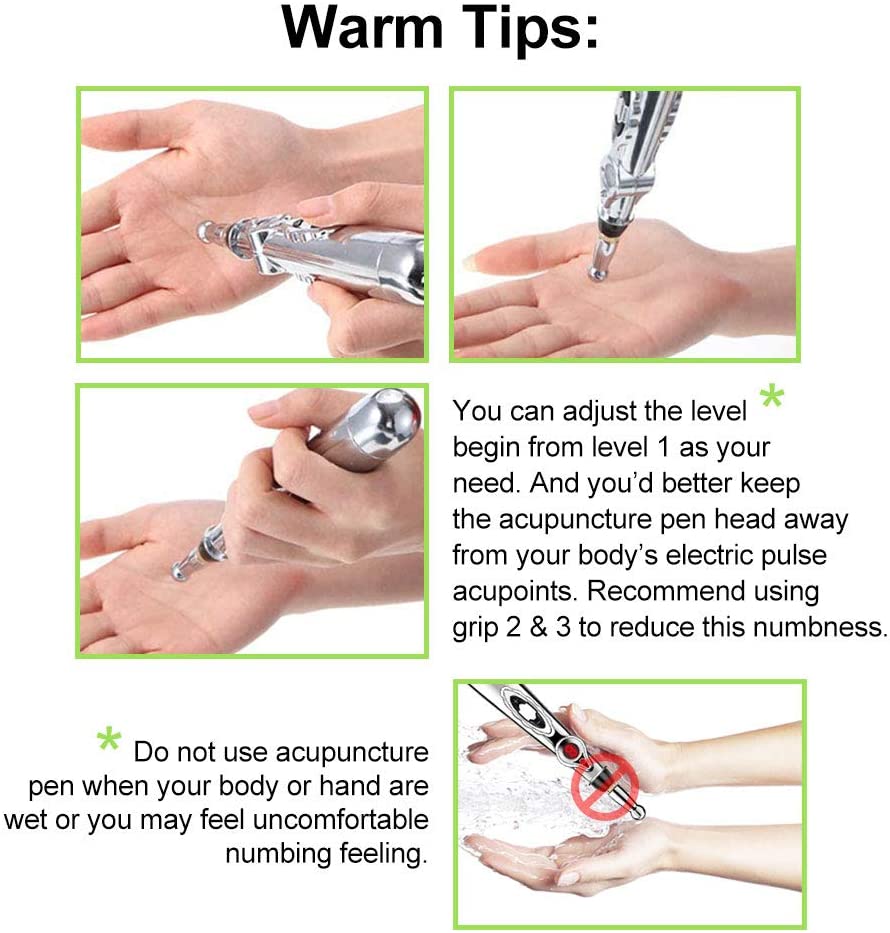 Warm Tips:

You can adjust the level * begin from level 1 as your need. And you'd better keep the acupuncture pen head away from your body's electric pulse acupoints. Recommend using grip 2 & 3 to reduce this numbness.

* Do not use acupuncture pen when your body or hand are wet or you may feel uncomfortable numbing feeling.