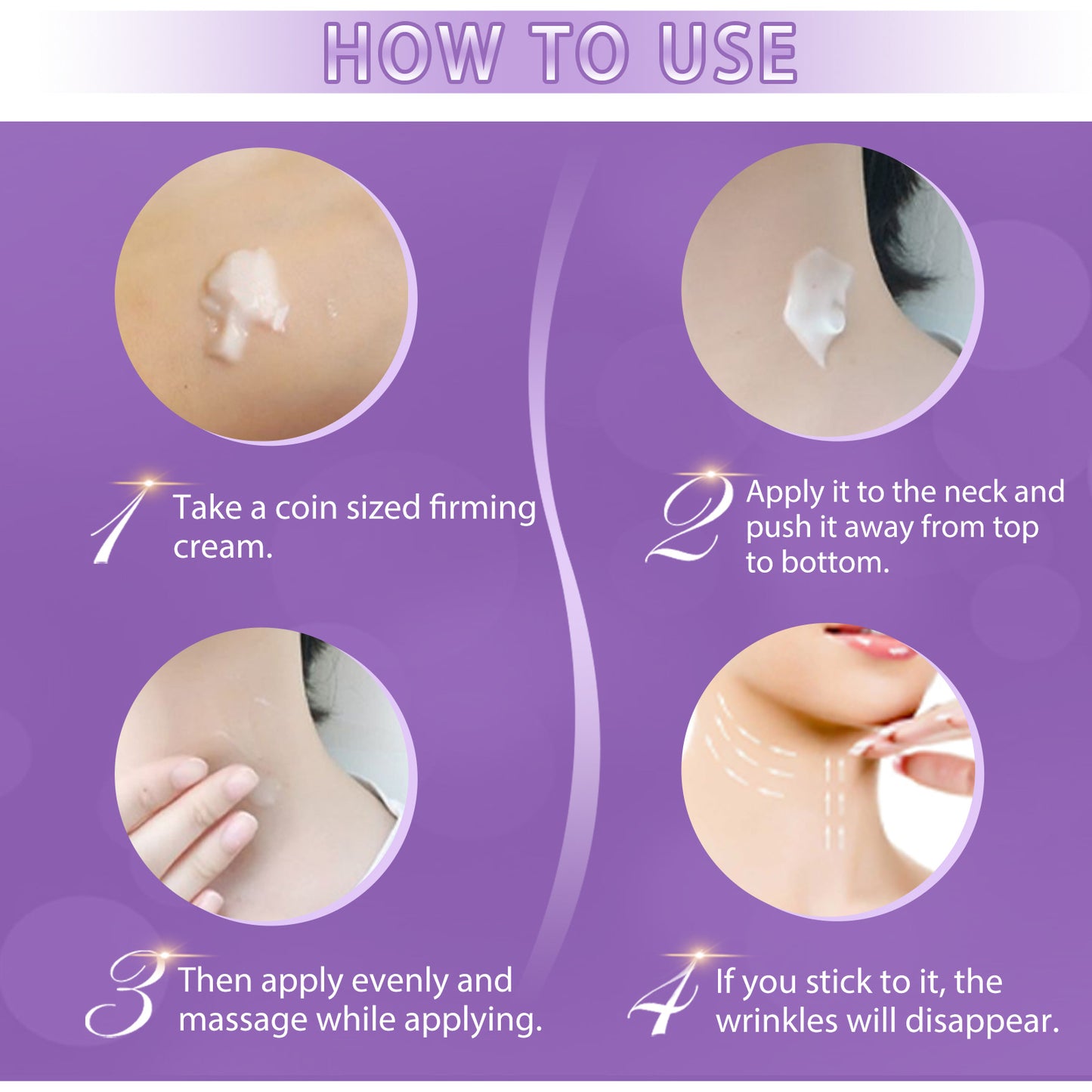 HOW TO USE

1 Take a coin sized firming cream.

2 Apply it to the neck and push it away from top to bottom.

3 Then apply evenly and massage while applying.

4 If you stick to it, the wrinkles will disappear.