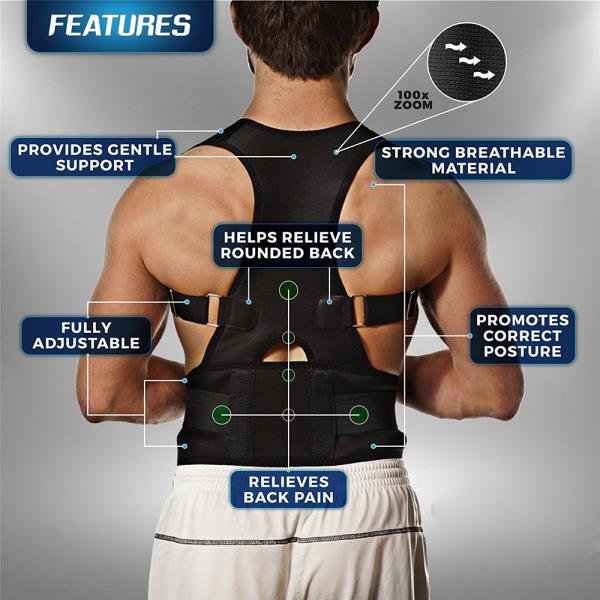 FEATURES

100x ZOOM

PROVIDES GENTLE SUPPORT

STRONG BREATHABLE MATERIAL

HELPS RELIEVE ROUNDED BACK

FULLY ADJUSTABLE

PROMOTES CORRECT POSTURE

RELIEVES BACK PAIN