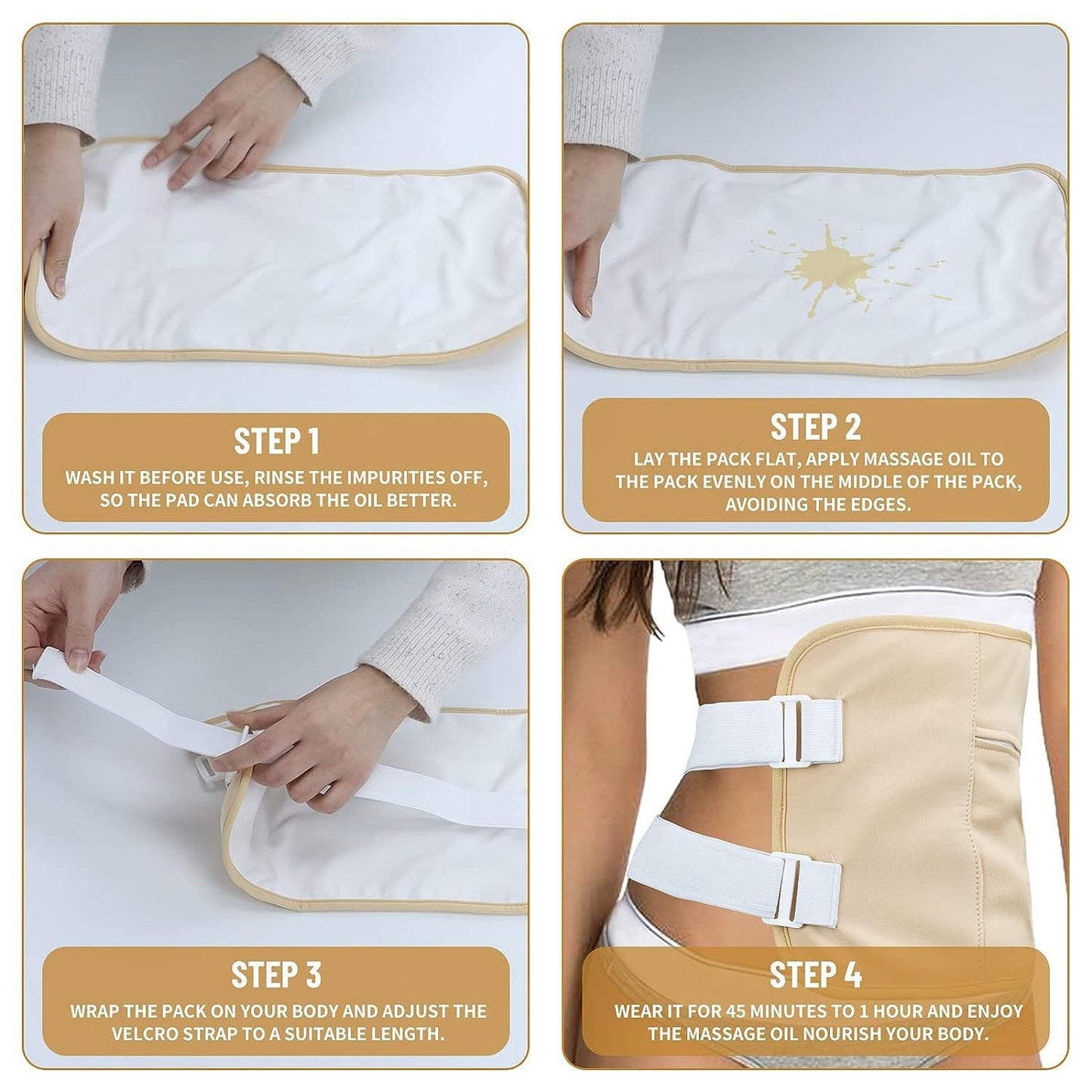 STEP 1

WASH IT BEFORE USE, RINSE THE IMPURITIES OFF, SO THE PAD CAN ABSORB THE OIL BETTER.

STEP 2

LAY THE PACK FLAT, APPLY MASSAGE OIL TO THE PACK EVENLY ON THE MIDDLE OF THE PACK, AVOIDING THE EDGES.

STEP 3

WRAP THE PACK ON YOUR BODY AND ADJUST THE VELCRO STRAP TO A SUITABLE LENGTH.

STEP 4

WEAR IT FOR 45 MINUTES TO 1 HOUR AND ENJOY THE MASSAGE OIL NOURISH YOUR BODY.