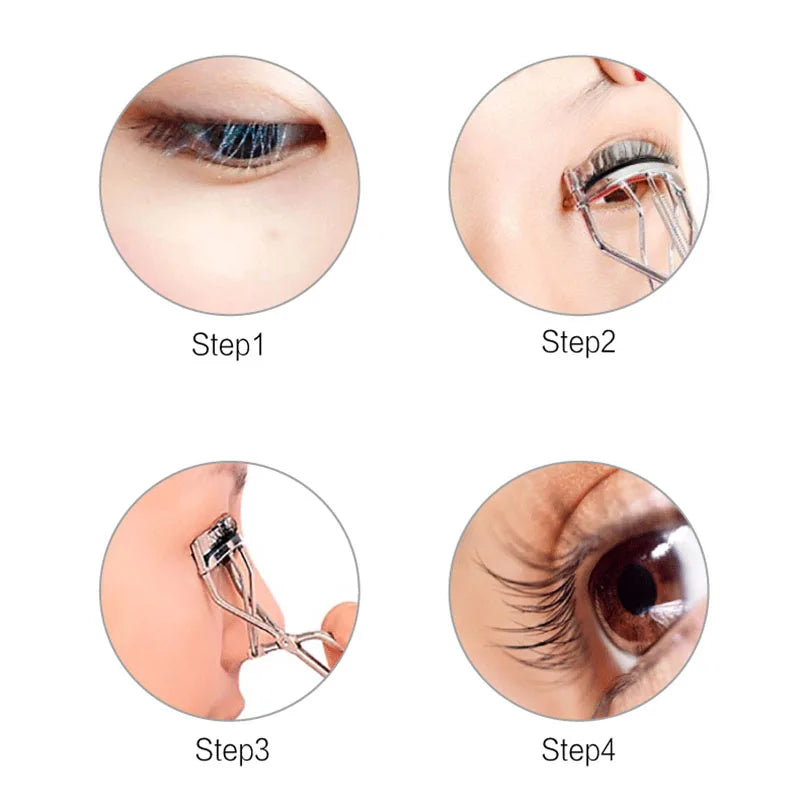 Step1

Step2

Step3

Step4