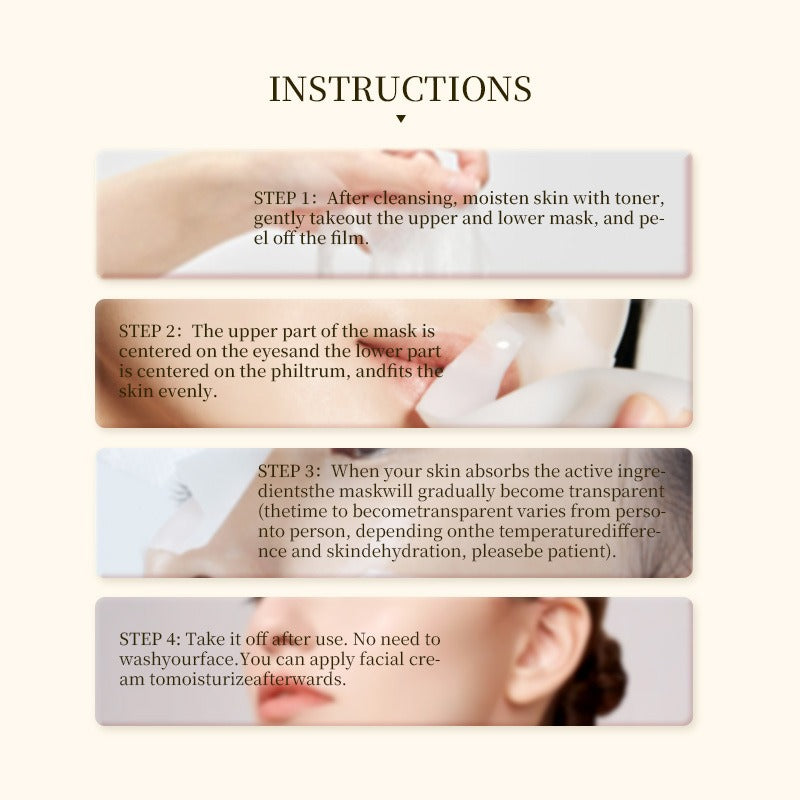 INSTRUCTIONS

STEP 1: After cleansing, moisten skin with toner, gently takeout the upper and lower mask, and peel off the film.

STEP 2: The upper part of the mask is centered on the eyesand the lower part is centered on the philtrum, andfits the skin evenly.

STEP 3: When your skin absorbs the active ingredientsthe maskwill gradually become transparent (thetime to becometransparent varies from personto person, depending onthe temperaturedifference and skindehydration, pleasebe patient).

STEP 4: Take it off after use. No need to washyourface.You can apply facial cream tomoisturizeafterwards.