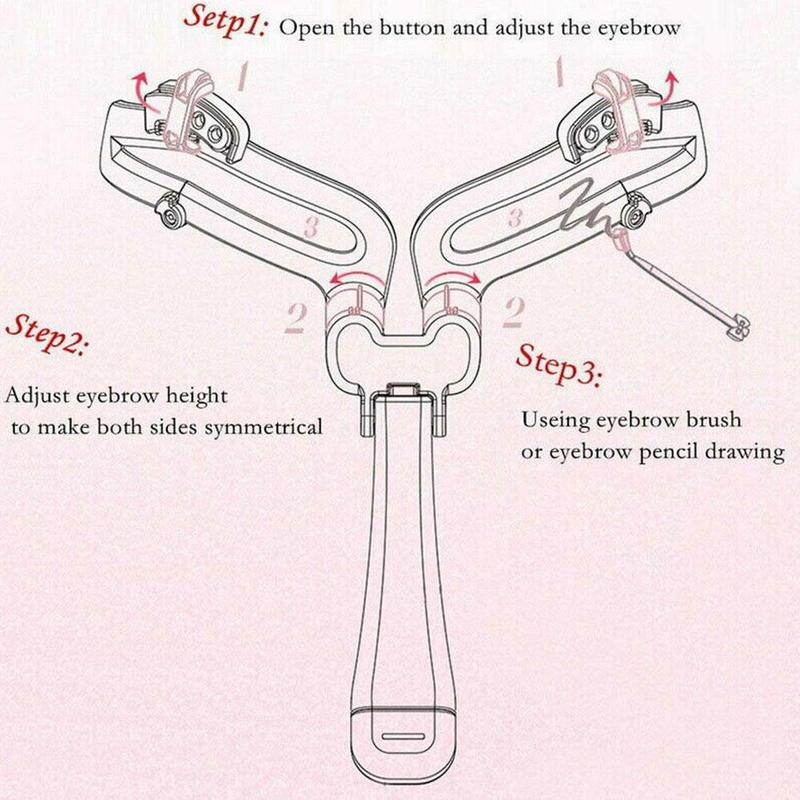 Setp1: Open the button and adjust the eyebrow

1

1

3

3

2

2

Step2:

Adjust eyebrow height to make both sides symmetrical

Step3:

Useing eyebrow brush or eyebrow pencil drawing