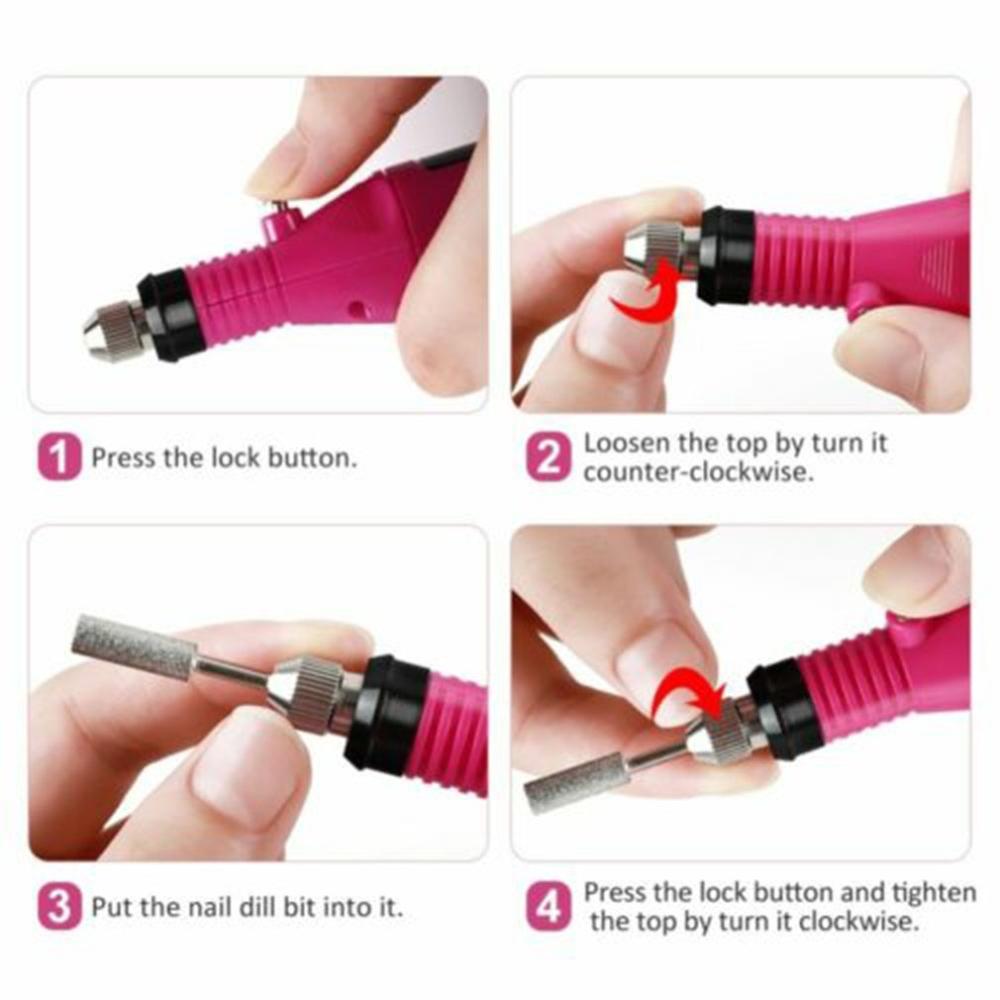 1 Press the lock button.

2 Loosen the top by turn it counter-clockwise.

3 Put the nail dill bit into it.

4 Press the lock button and tighten the top by turn it clockwise.