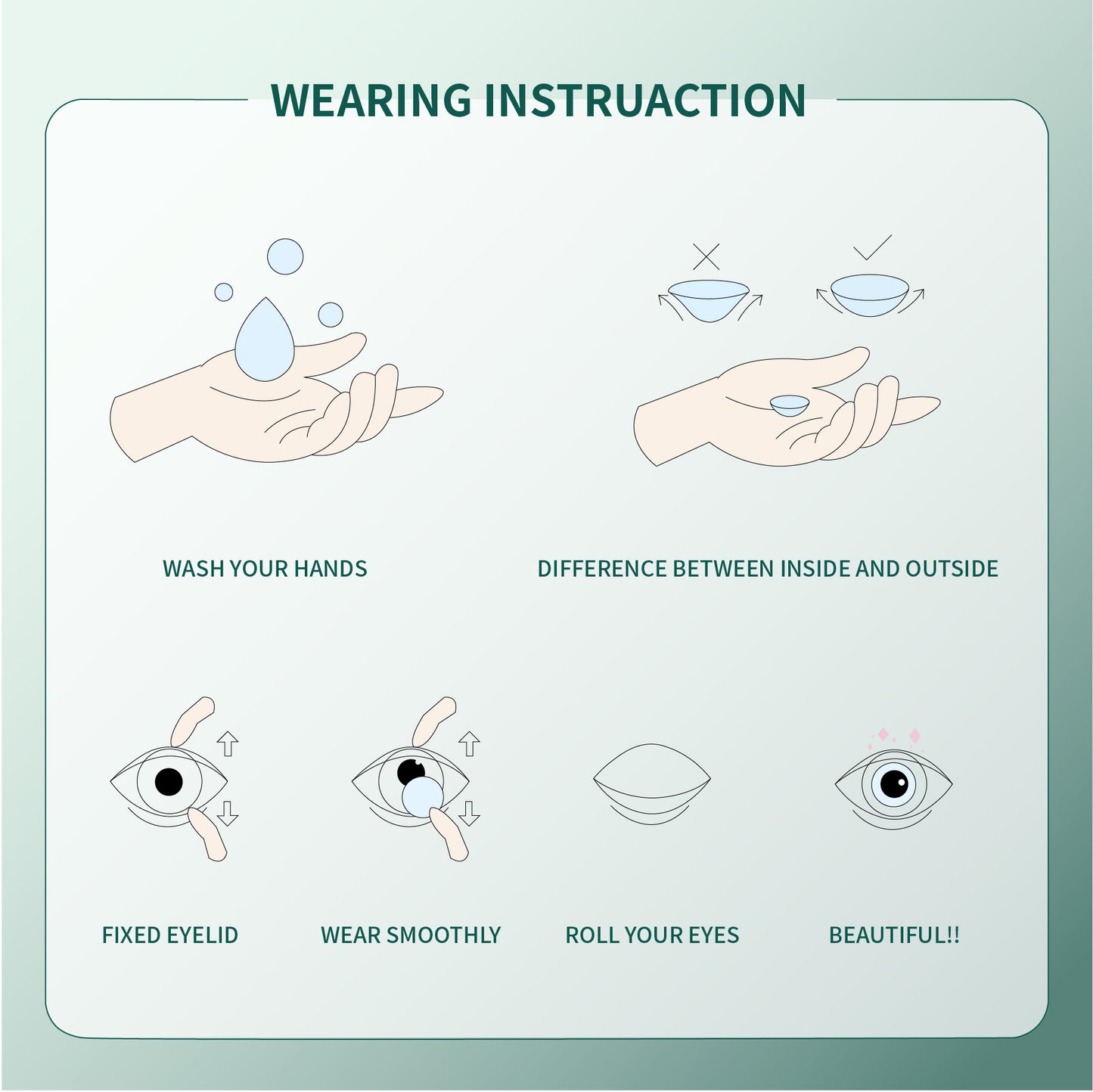 WEARING INSTRUACTION

WASH YOUR HANDS

DIFFERENCE BETWEEN INSIDE AND OUTSIDE

FIXED EYELID

WEAR SMOOTHLY

ROLL YOUR EYES

BEAUTIFUL!!