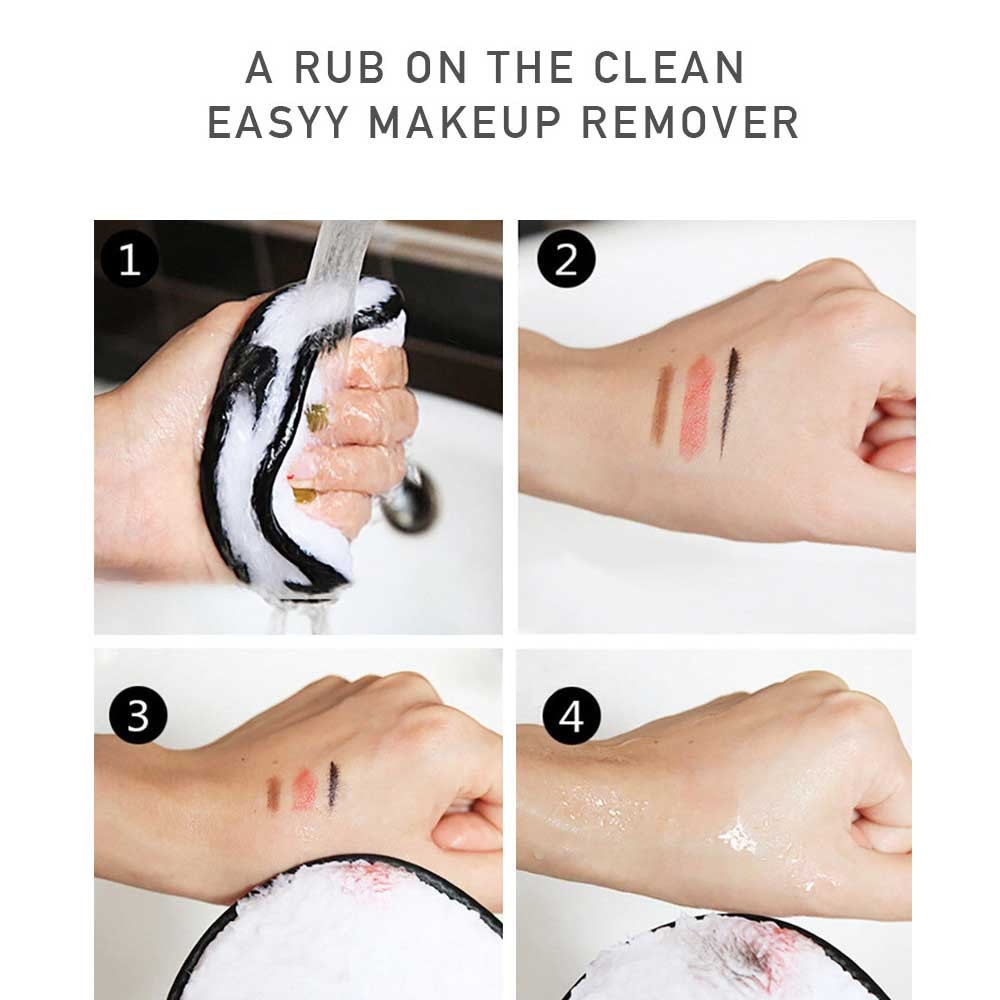 A RUB ON THE CLEAN
EASYY MAKEUP REMOVER

1

2

3

4