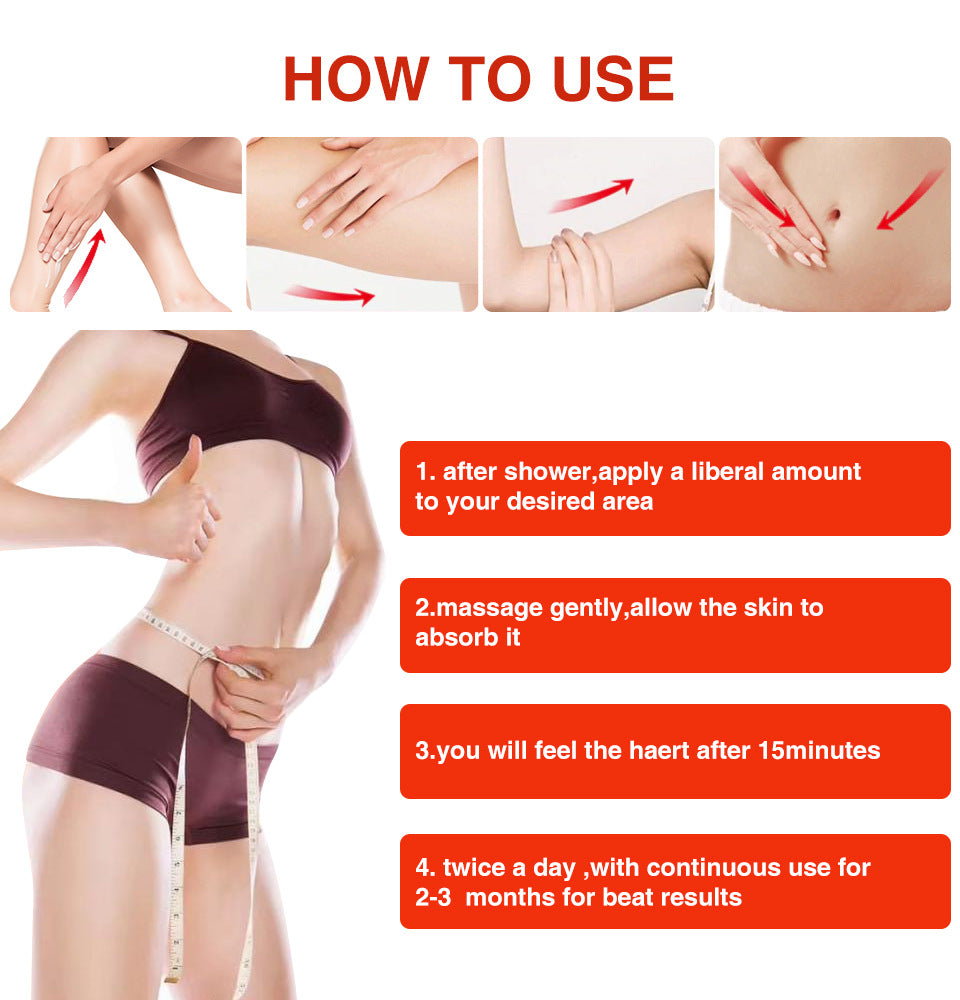 HOW TO USE

1. after shower,apply a liberal amount to your desired area

2.massage gently,allow the skin to absorb it

3.you will feel the haert after 15minutes

4. twice a day ,with continuous use for 2-3 months for beat results