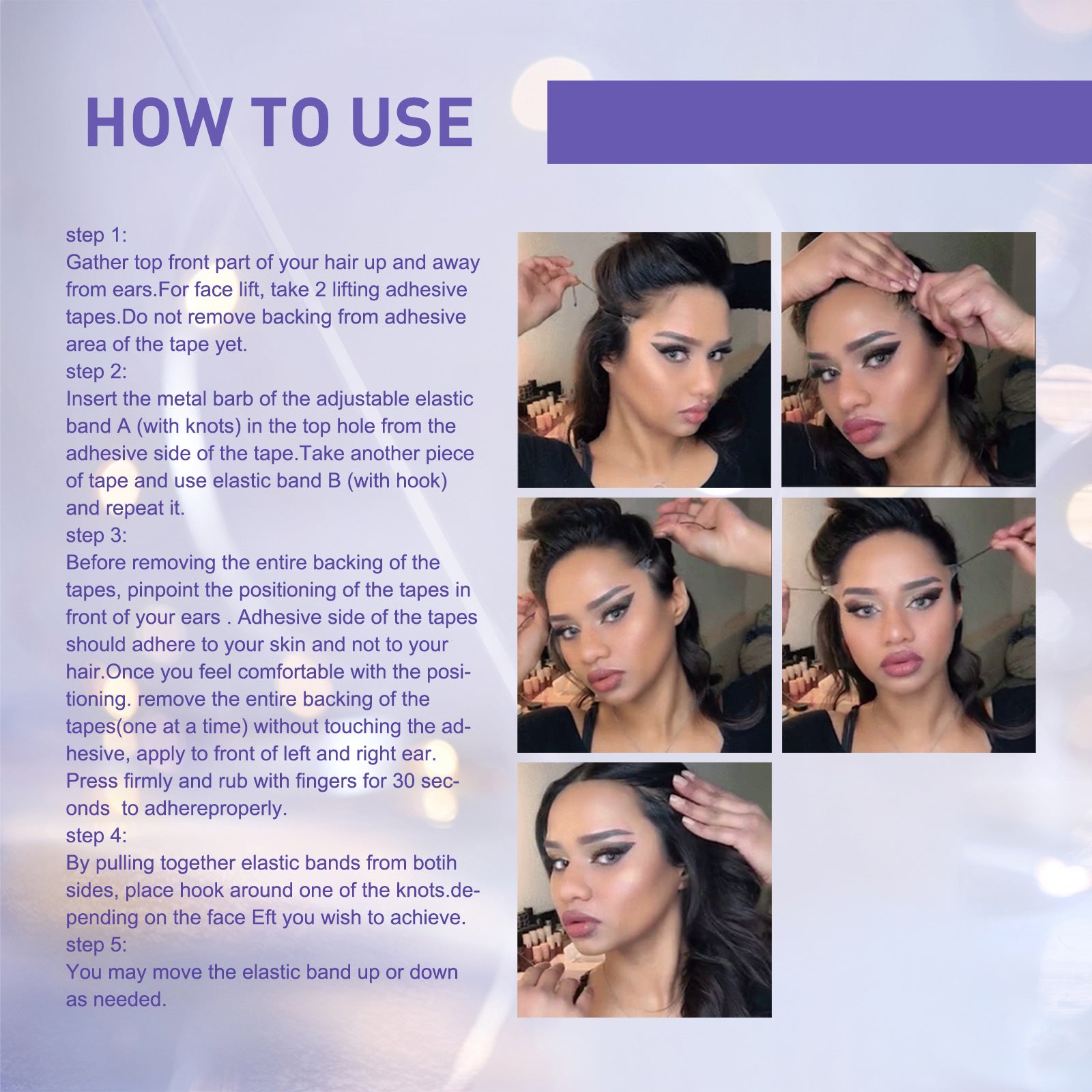 HOW TO USE

step 1:
Gather top front part of your hair up and away from ears.For face lift, take 2 lifting adhesive tapes.Do not remove backing from adhesive area of the tape yet.
step 2:
Insert the metal barb of the adjustable elastic band A (with knots) in the top hole from the adhesive side of the tape.Take another piece of tape and use elastic band B (with hook) and repeat it.
step 3:
Before removing the entire backing of the tapes, pinpoint the positioning of the tapes in front of your ears . Adhesive side of the tapes should adhere to your skin and not to your hair.Once you feel comfortable with the positioning. remove the entire backing of the tapes(one at a time) without touching the adhesive, apply to front of left and right ear. Press firmly and rub with fingers for 30 seconds to adhereproperly.
step 4:
By pulling together elastic bands from botih sides, place hook around one of the knots.depending on the face Eft you wish to achieve.
step 5:
You may move the elastic band up or down as needed.