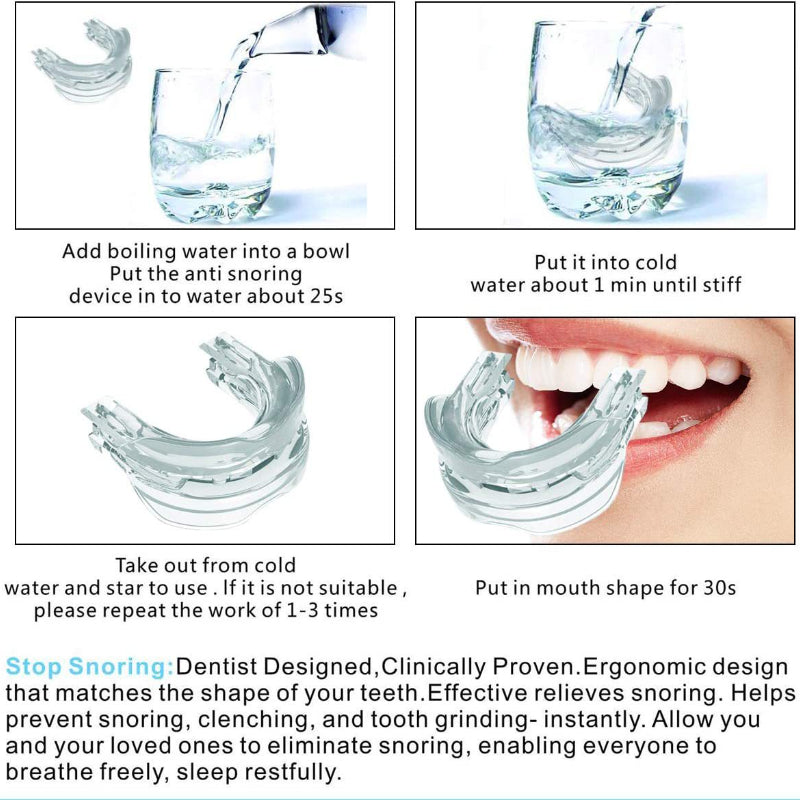 Add boiling water into a bowl
Put the anti snoring
device in to water about 25s

Put it into cold
water about 1 min until stiff

Take out from cold
water and star to use . If it is not suitable ,
please repeat the work of 1-3 times

Put in mouth shape for 30s

Stop Snoring:Dentist Designed,Clinically Proven.Ergonomic design that matches the shape of your teeth.Effective relieves snoring. Helps prevent snoring, clenching, and tooth grinding- instantly. Allow you and your loved ones to eliminate snoring, enabling everyone to breathe freely, sleep restfully.