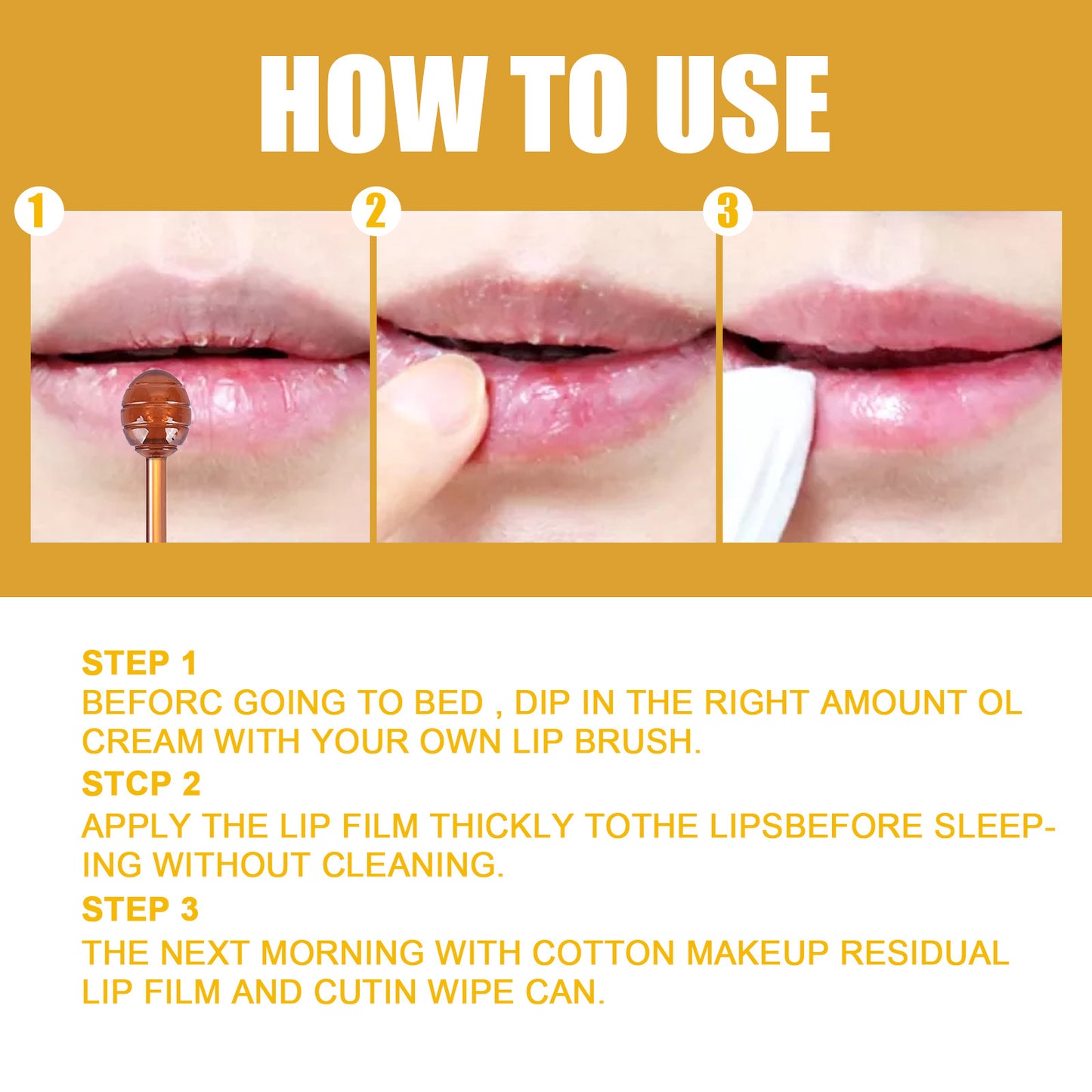 HOW TO USE

1

2

3

STEP 1
BEFORC GOING TO BED , DIP IN THE RIGHT AMOUNT OL CREAM WITH YOUR OWN LIP BRUSH.
STCP 2
APPLY THE LIP FILM THICKLY TOTHE LIPSBEFORE SLEEPING WITHOUT CLEANING.
STEP 3
THE NEXT MORNING WITH COTTON MAKEUP RESIDUAL LIP FILM AND CUTIN WIPE CAN.