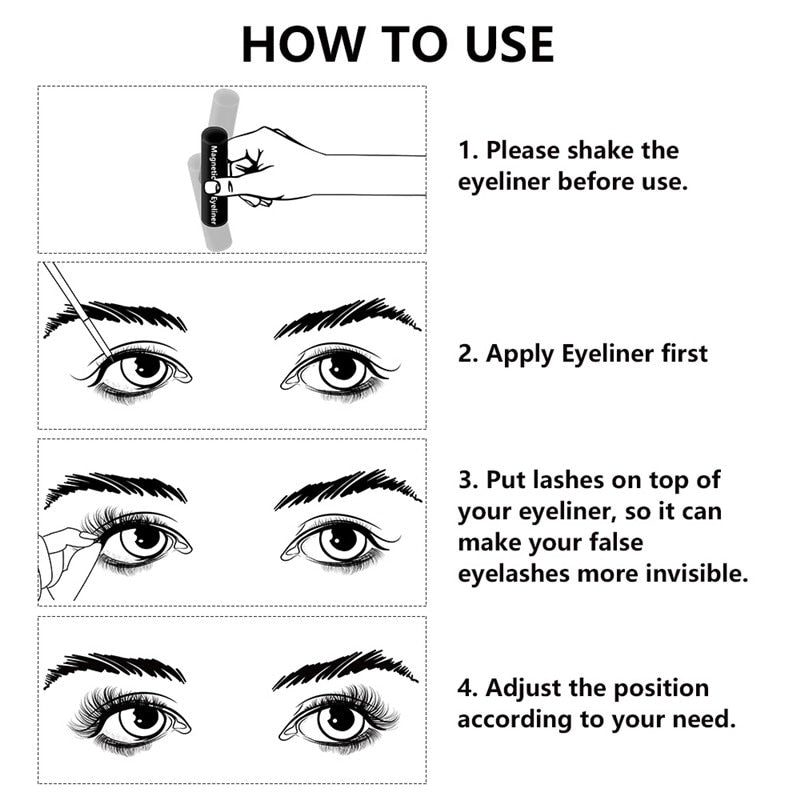 HOW TO USE

Magnetic Eyeliner

1. Please shake the eyeliner before use.

2. Apply Eyeliner first

3. Put lashes on top of your eyeliner, so it can make your false eyelashes more invisible.

4. Adjust the position according to your need.