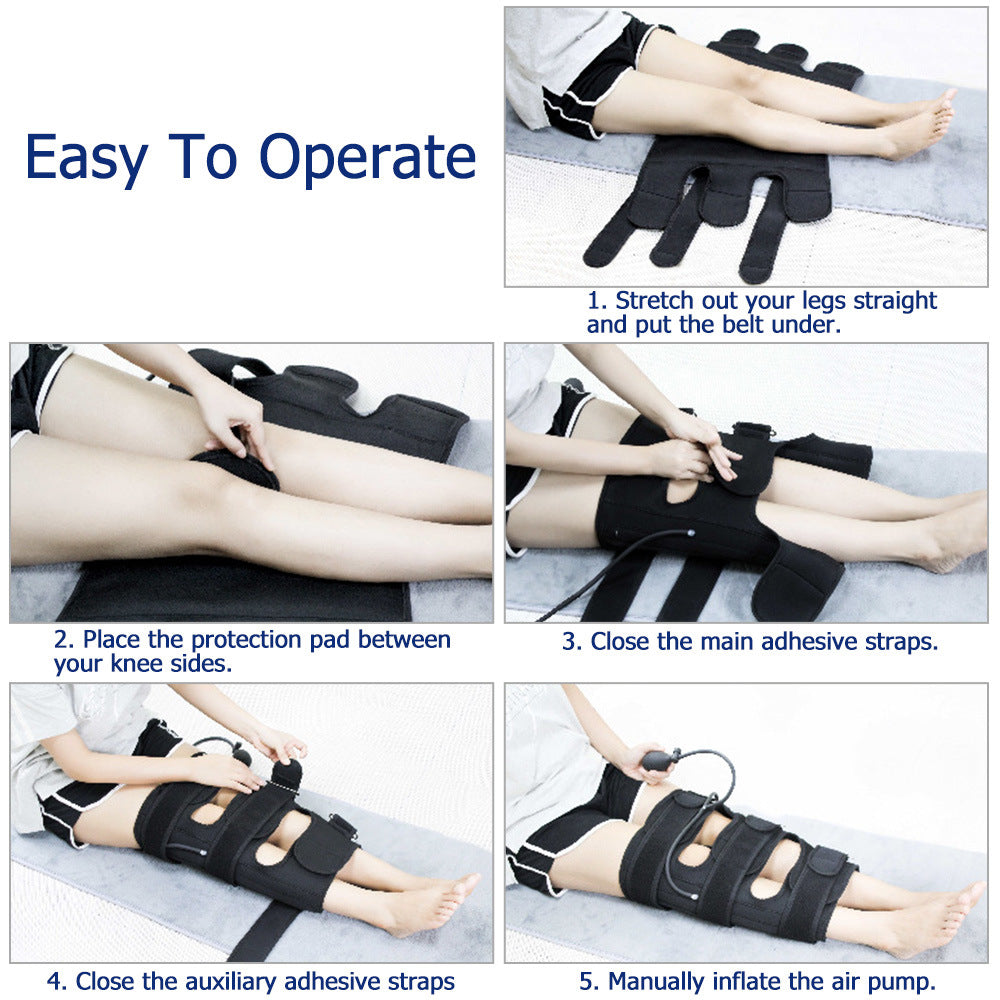 Easy To Operate

1. Stretch out your legs straight and put the belt under.

2. Place the protection pad between your knee sides.

3. Close the main adhesive straps.

4. Close the auxiliary adhesive straps

5. Manually inflate the air pump.