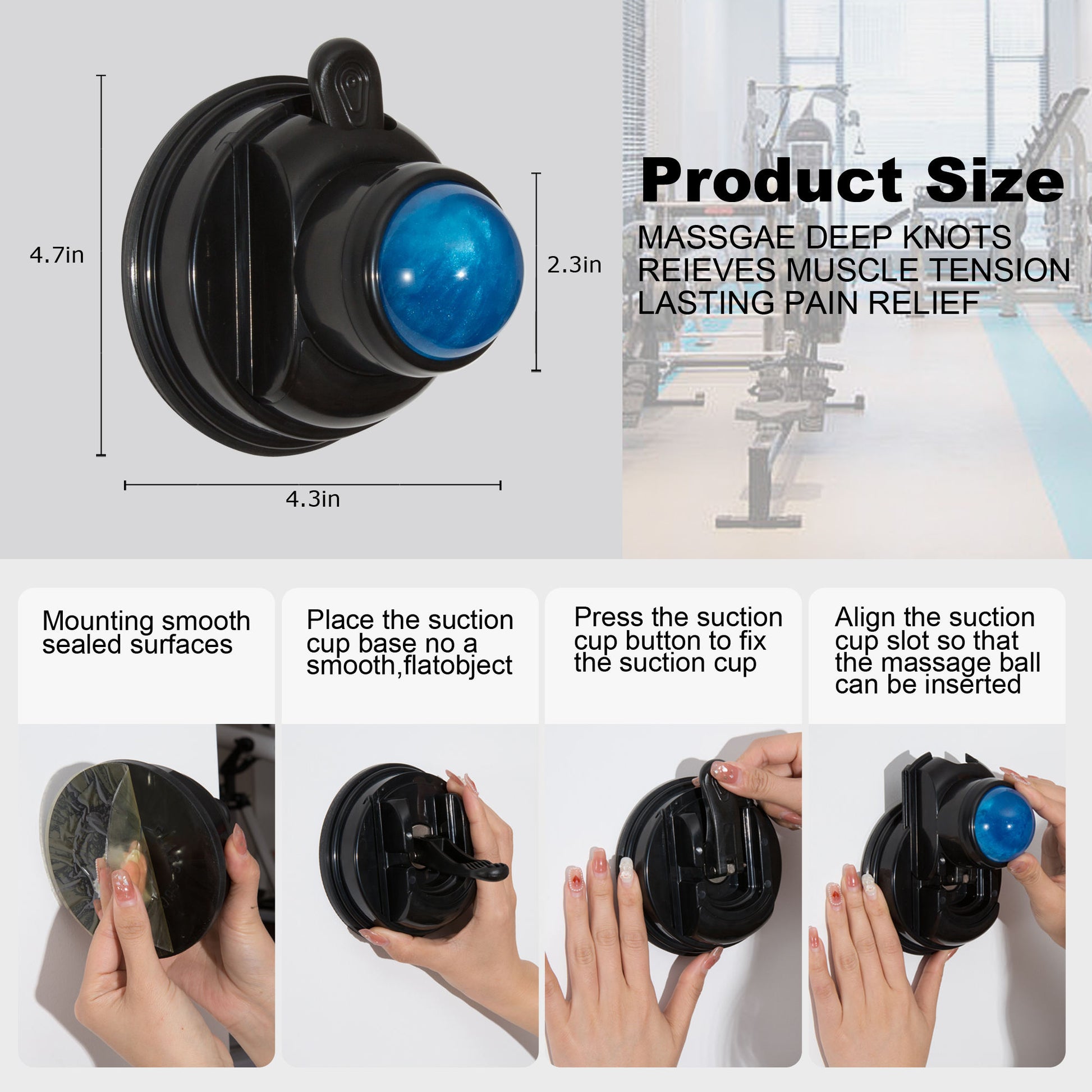 4.7in

2.3in

4.3in

Product Size

MASSGAE DEEP KNOTS
REIEVES MUSCLE TENSION
LASTING PAIN RELIEF

Mounting smooth sealed surfaces

Place the suction cup base no a smooth,flatobject

Press the suction cup button to fix the suction cup

Align the suction cup slot so that the massage ball can be inserted