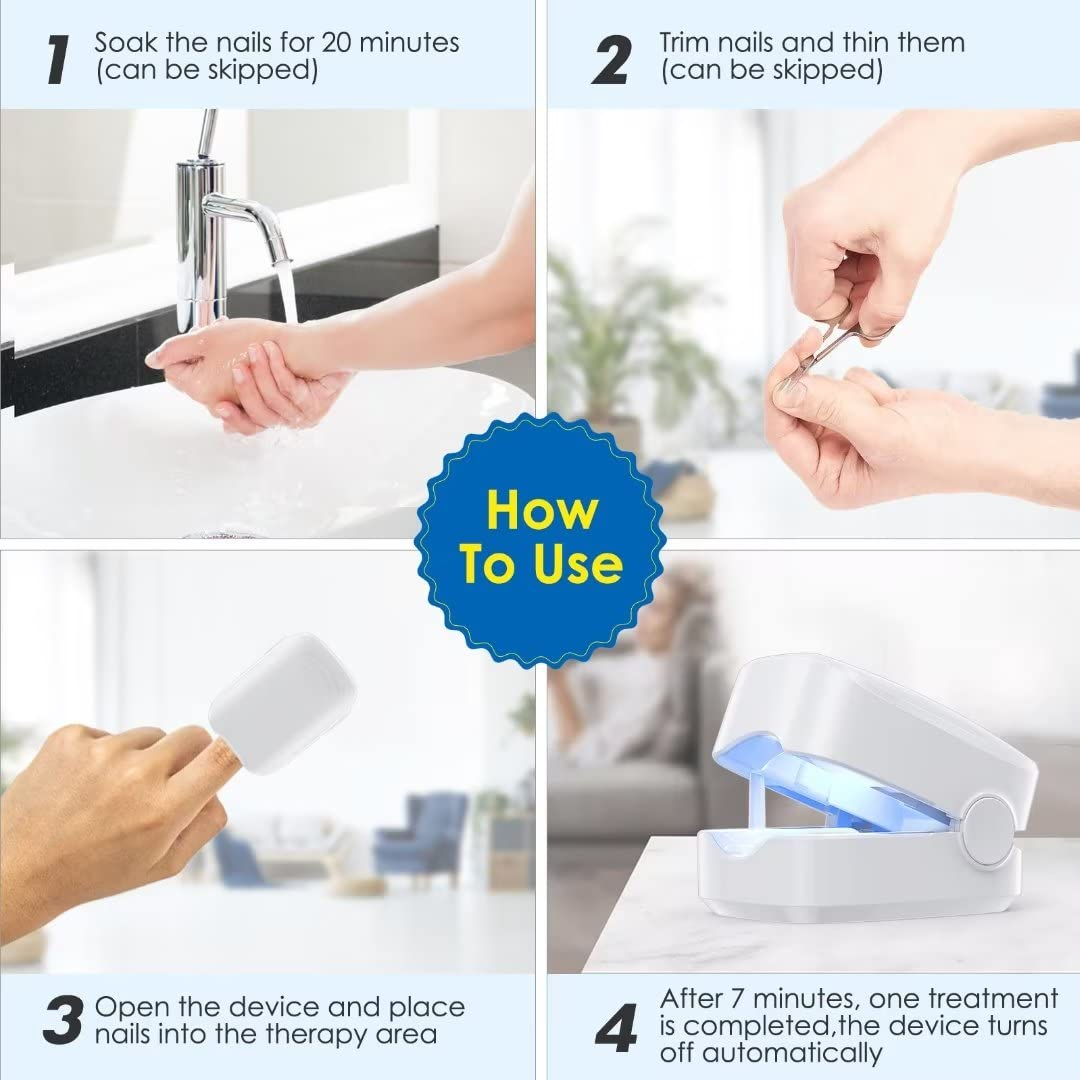 1 Soak the nails for 20 minutes (can be skipped)

2 Trim nails and thin them (can be skipped)

How To Use

3 Open the device and place nails into the therapy area

4 After 7 minutes, one treatment is completed,the device turns off automatically