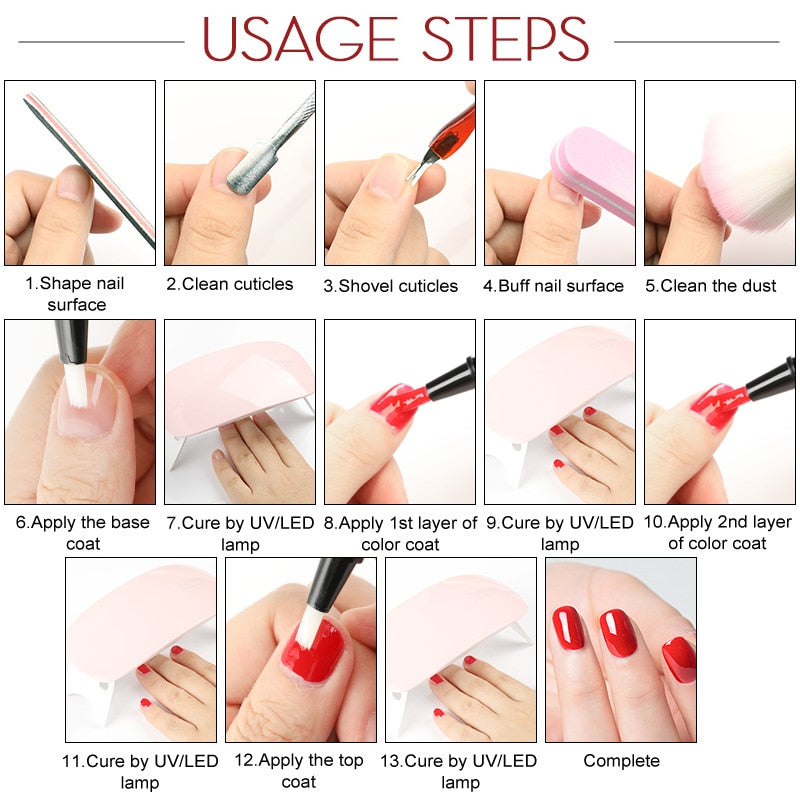 USAGE STEPS

1.Shape nail surface

2.Clean cuticles

3.Shovel cuticles

4.Buff nail surface

5.Clean the dust

6.Apply the base coat

7.Cure by UV/LED lamp

8.Apply 1st layer of color coat

9.Cure by UV/LED lamp

10.Apply 2nd layer of color coat

11.Cure by UV/LED lamp

12.Apply the top coat

13.Cure by UV/LED lamp

Complete