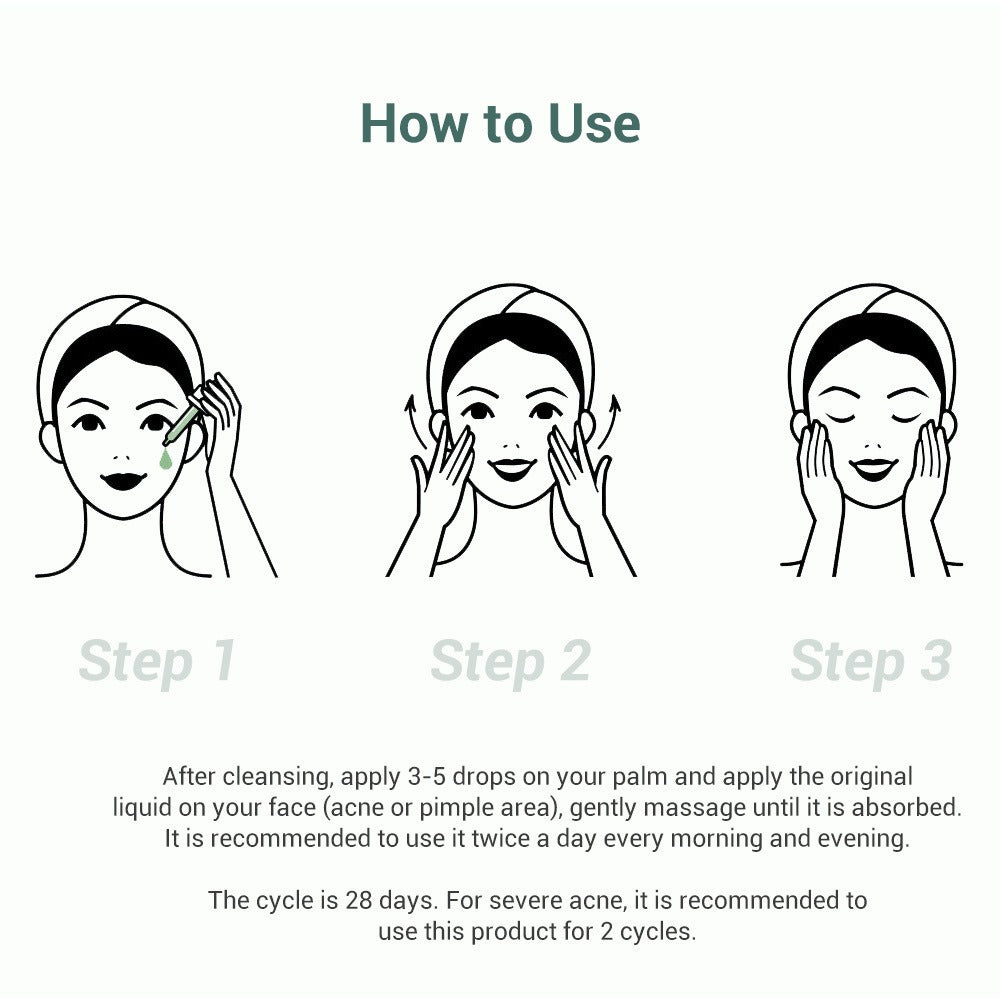 How to Use

Step 1

Step 2

Step 3

After cleansing, apply 3-5 drops on your palm and apply the original liquid on your face (acne or pimple area), gently massage until it is absorbed. It is recommended to use it twice a day every morning and evening.

The cycle is 28 days. For severe acne, it is recommended to use this product for 2 cycles.