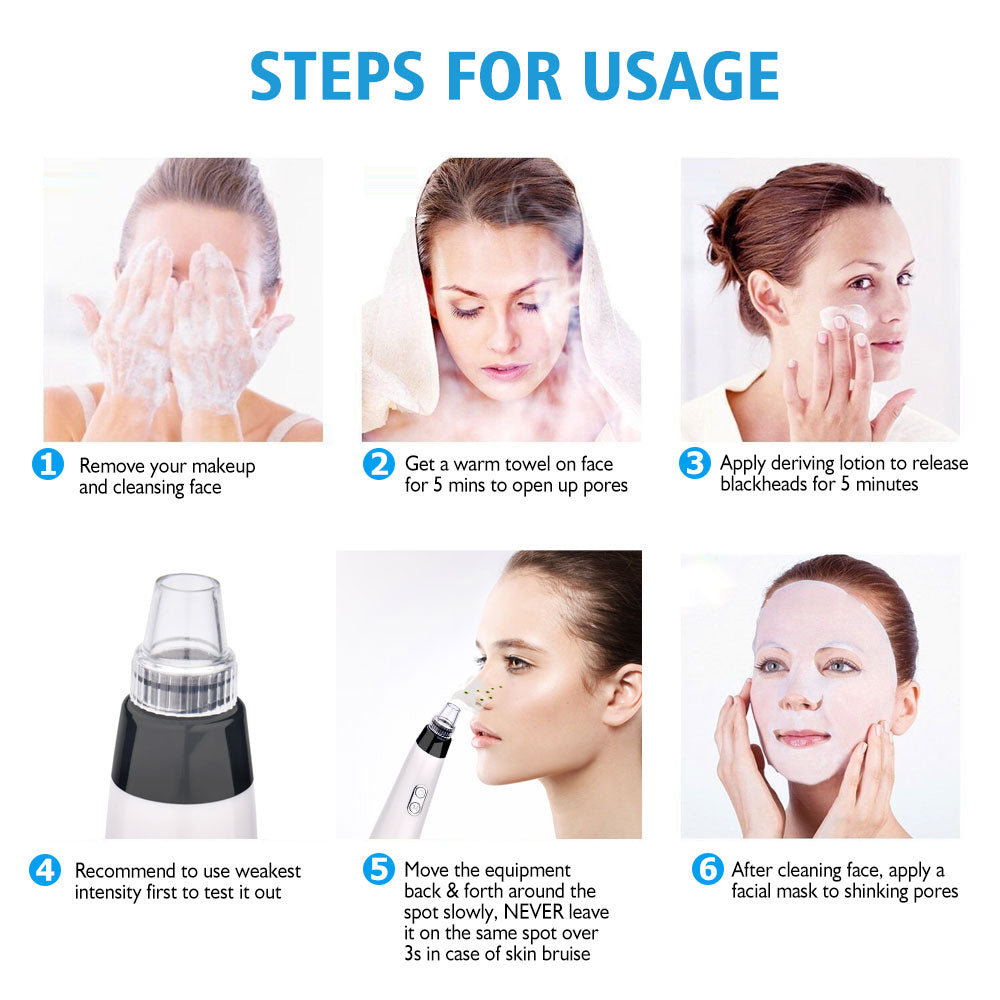 STEPS FOR USAGE

1 Remove your makeup and cleansing face

2 Get a warm towel on face for 5 mins to open up pores

3 Apply deriving lotion to release blackheads for 5 minutes

4 Recommend to use weakest intensity first to test it out

5 Move the equipment back & forth around the spot slowly, NEVER leave it on the same spot over 3s in case of skin bruise

6 After cleaning face, apply a facial mask to shinking pores