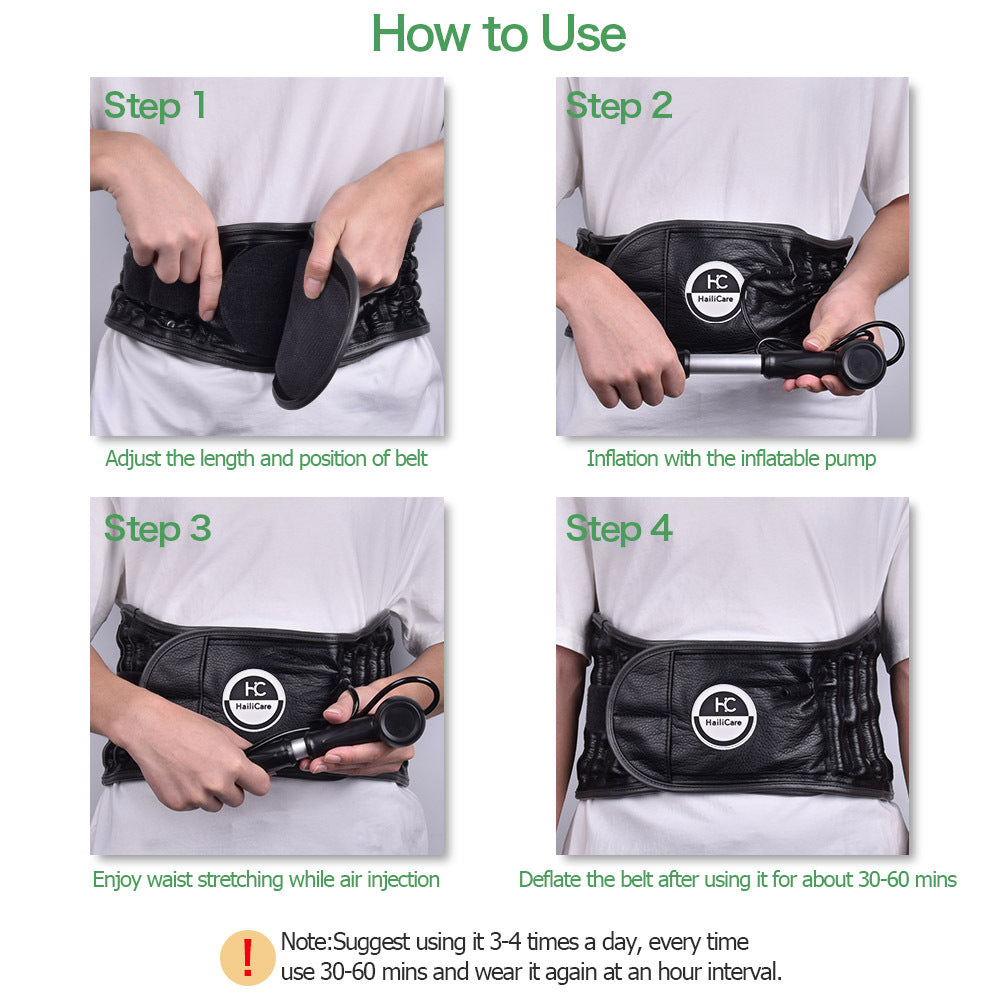 How to Use

Step 1

Adjust the length and position of belt

Step 2

HC
HailiCare

Inflation with the inflatable pump

Step 3

HC
HailiCare

Enjoy waist stretching while air injection

Step 4

HC
HailiCare

Deflate the belt after using it for about 30-60 mins

!
Note:Suggest using it 3-4 times a day, every time use 30-60 mins and wear it again at an hour interval.