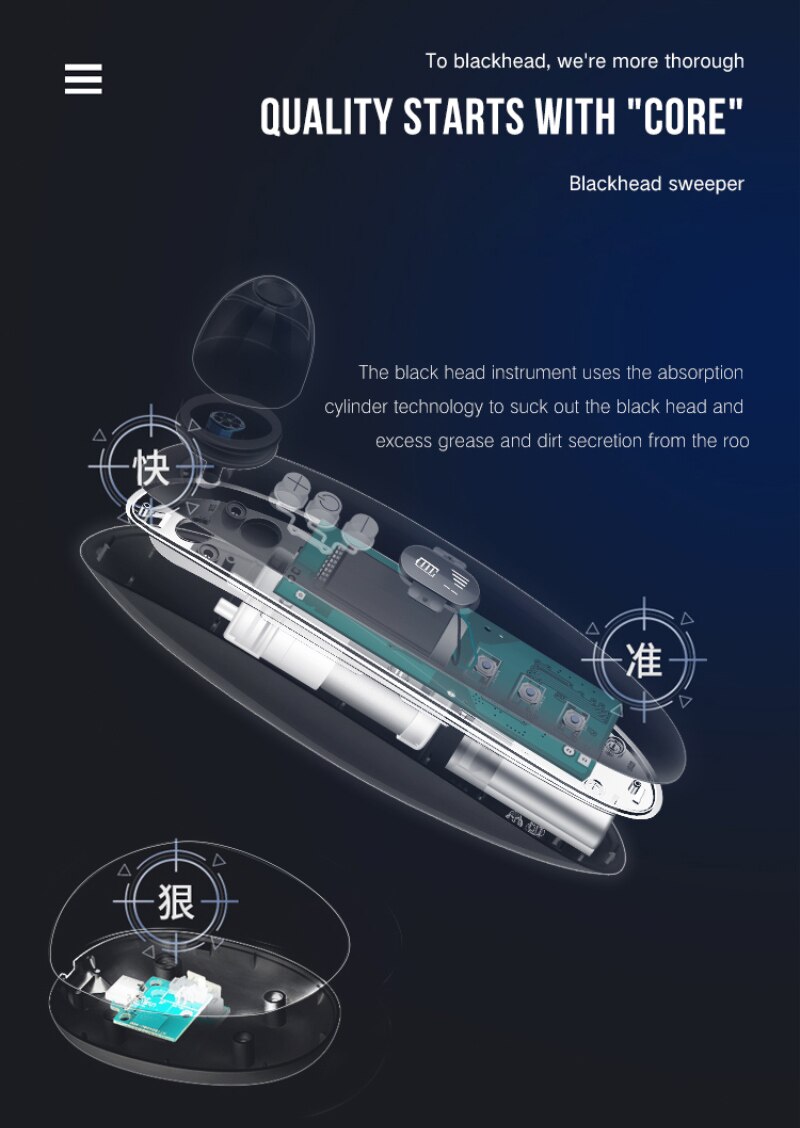 To blackhead, we're more thorough

QUALITY STARTS WITH "CORE"

Blackhead sweeper

The black head instrument uses the absorption cylinder technology to suck out the black head and excess grease and dirt secretion from the roo

快

准

狠