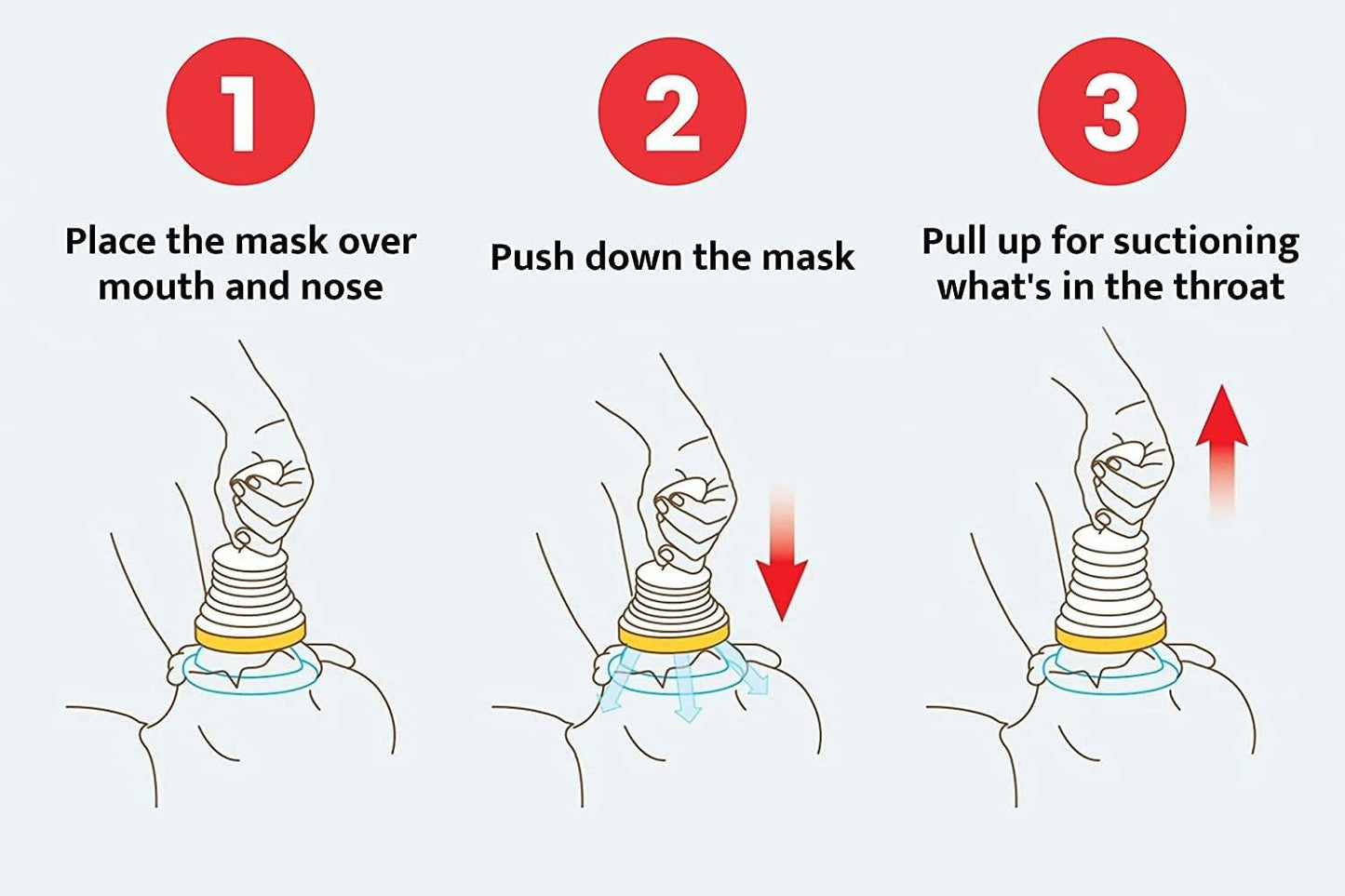 1

Place the mask over mouth and nose

2

Push down the mask

3

Pull up for suctioning what's in the throat