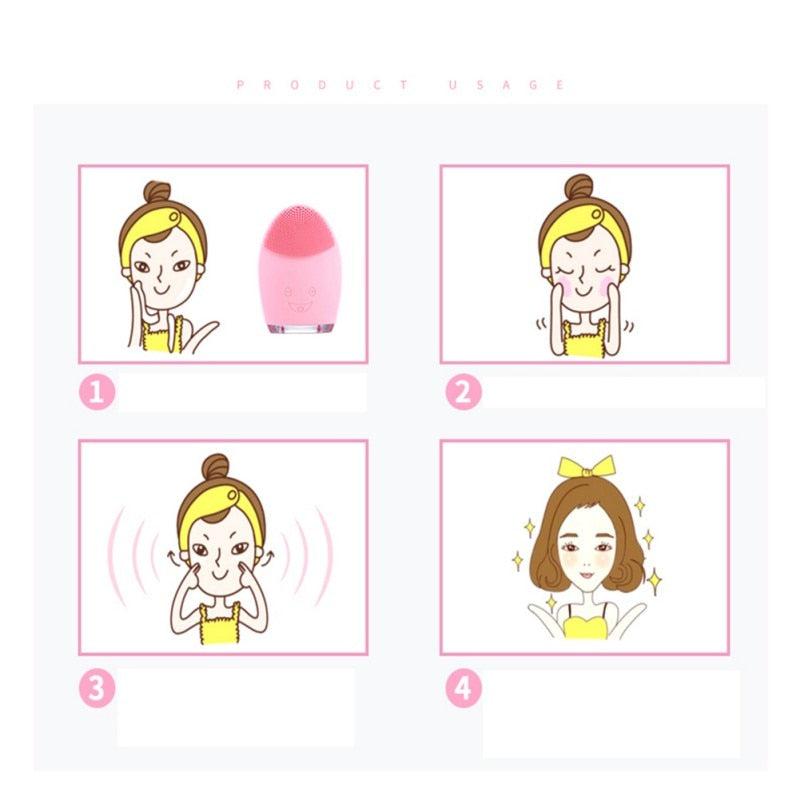 PRODUCT USAGE

1

2

3

4