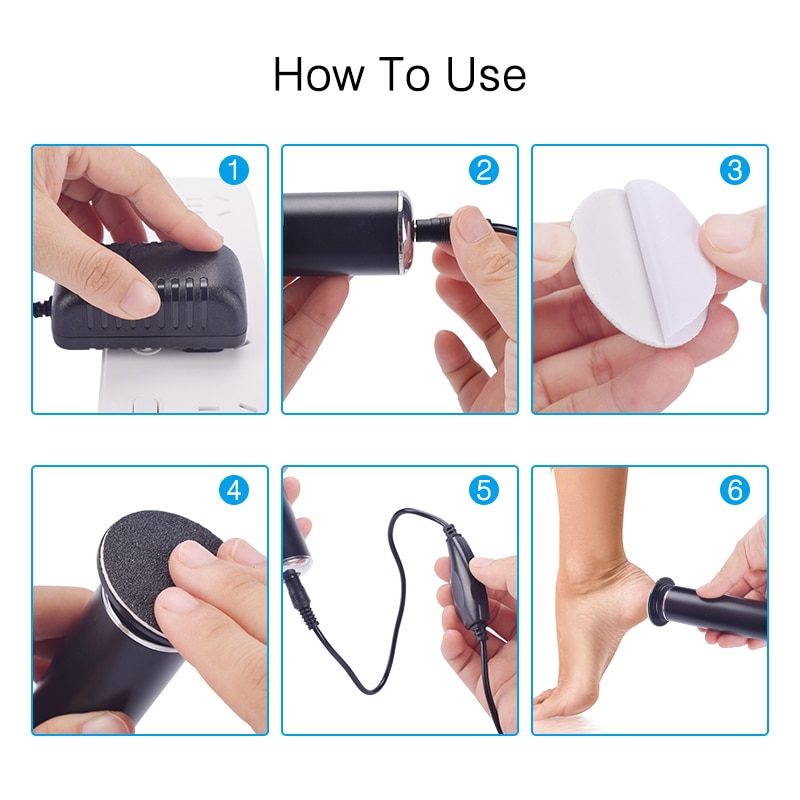 How To Use

1

2

3

4

5

6