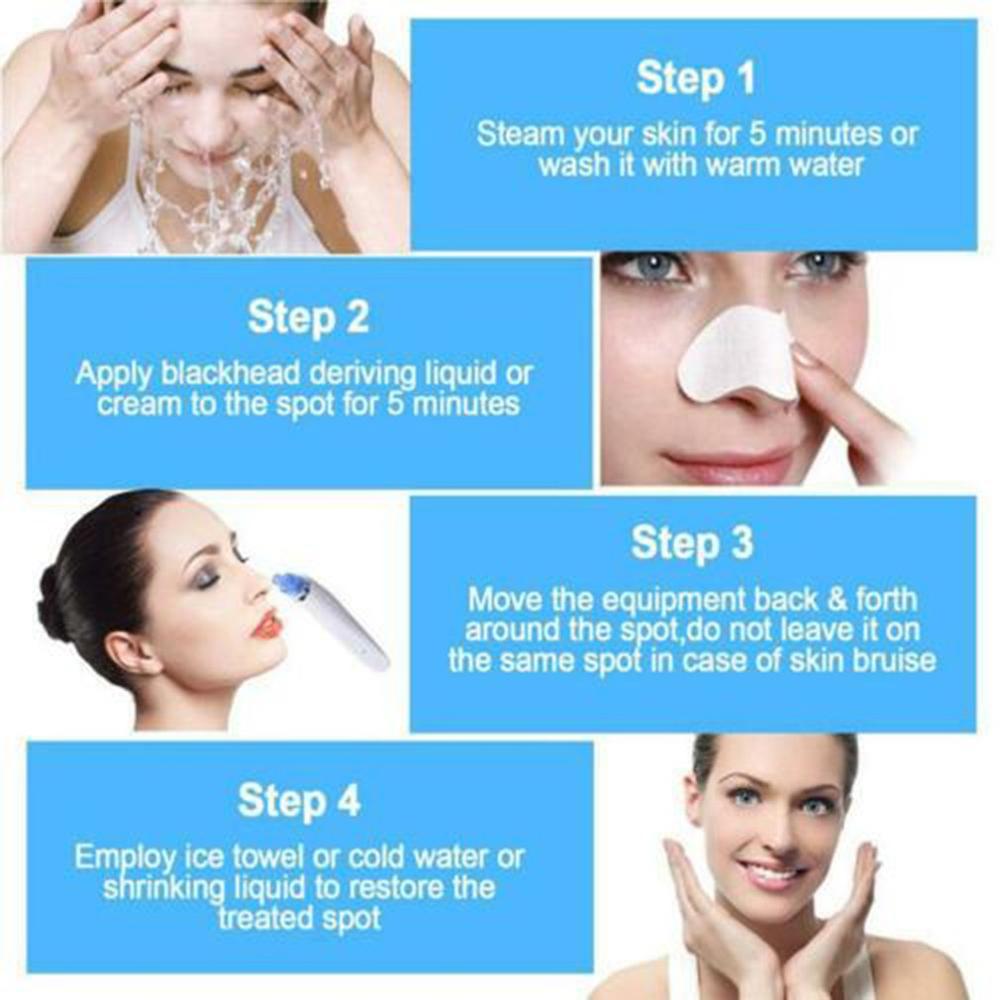 Step 1

Steam your skin for 5 minutes or wash it with warm water

Step 2

Apply blackhead deriving liquid or cream to the spot for 5 minutes

Step 3

Move the equipment back & forth around the spot,do not leave it on the same spot in case of skin bruise

Step 4

Employ ice towel or cold water or shrinking liquid to restore the treated spot