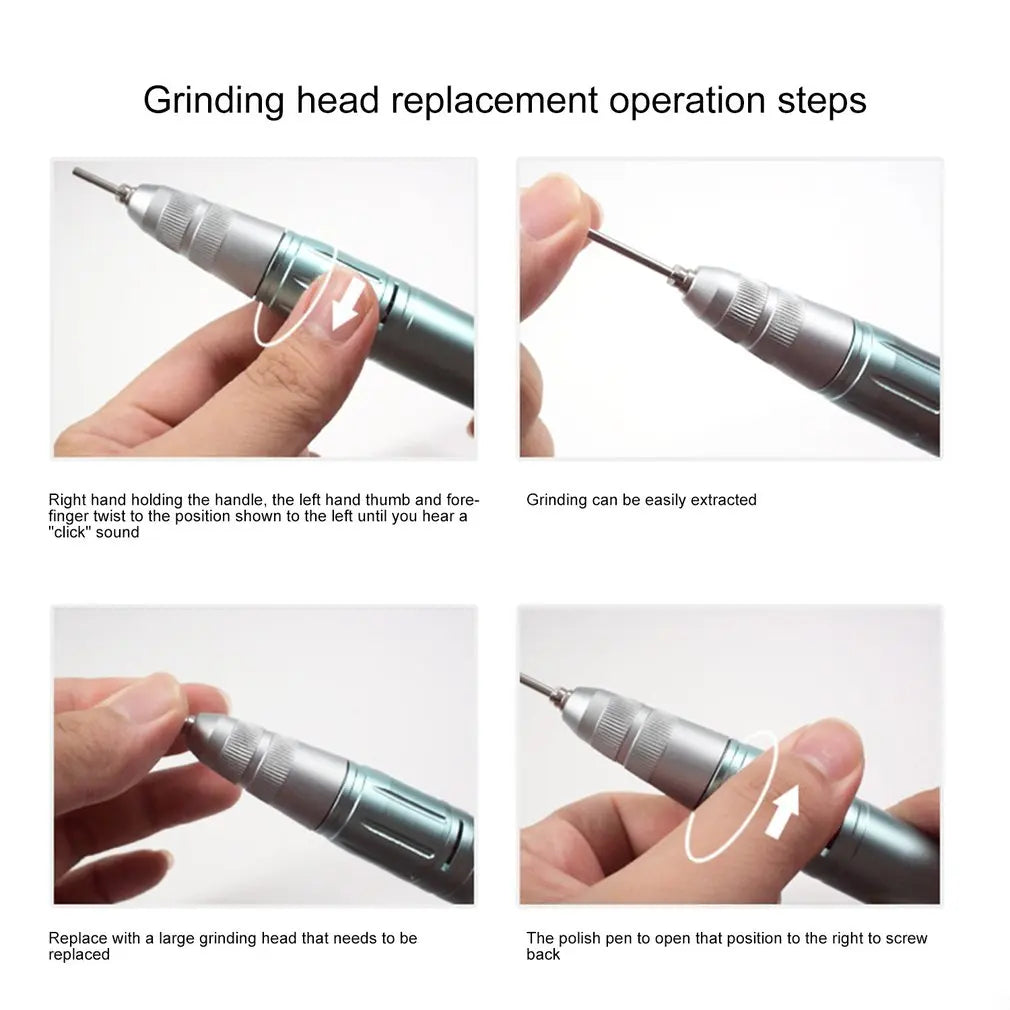 Grinding head replacement operation steps

Right hand holding the handle, the left hand thumb and forefinger twist to the position shown to the left until you hear a "click" sound

Grinding can be easily extracted

Replace with a large grinding head that needs to be replaced

The polish pen to open that position to the right to screw back