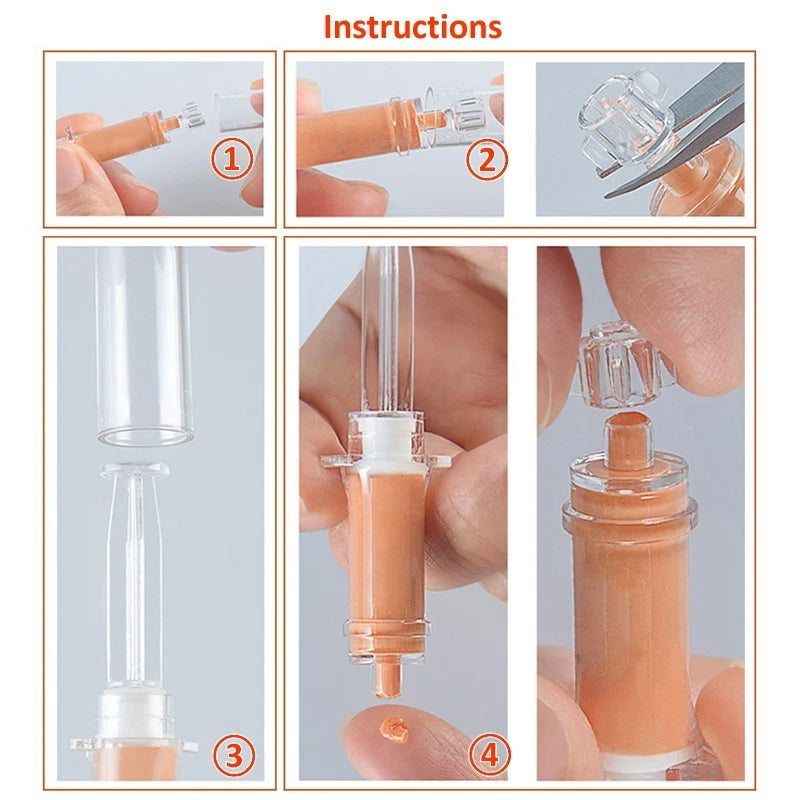 Instructions

①

②

③

④